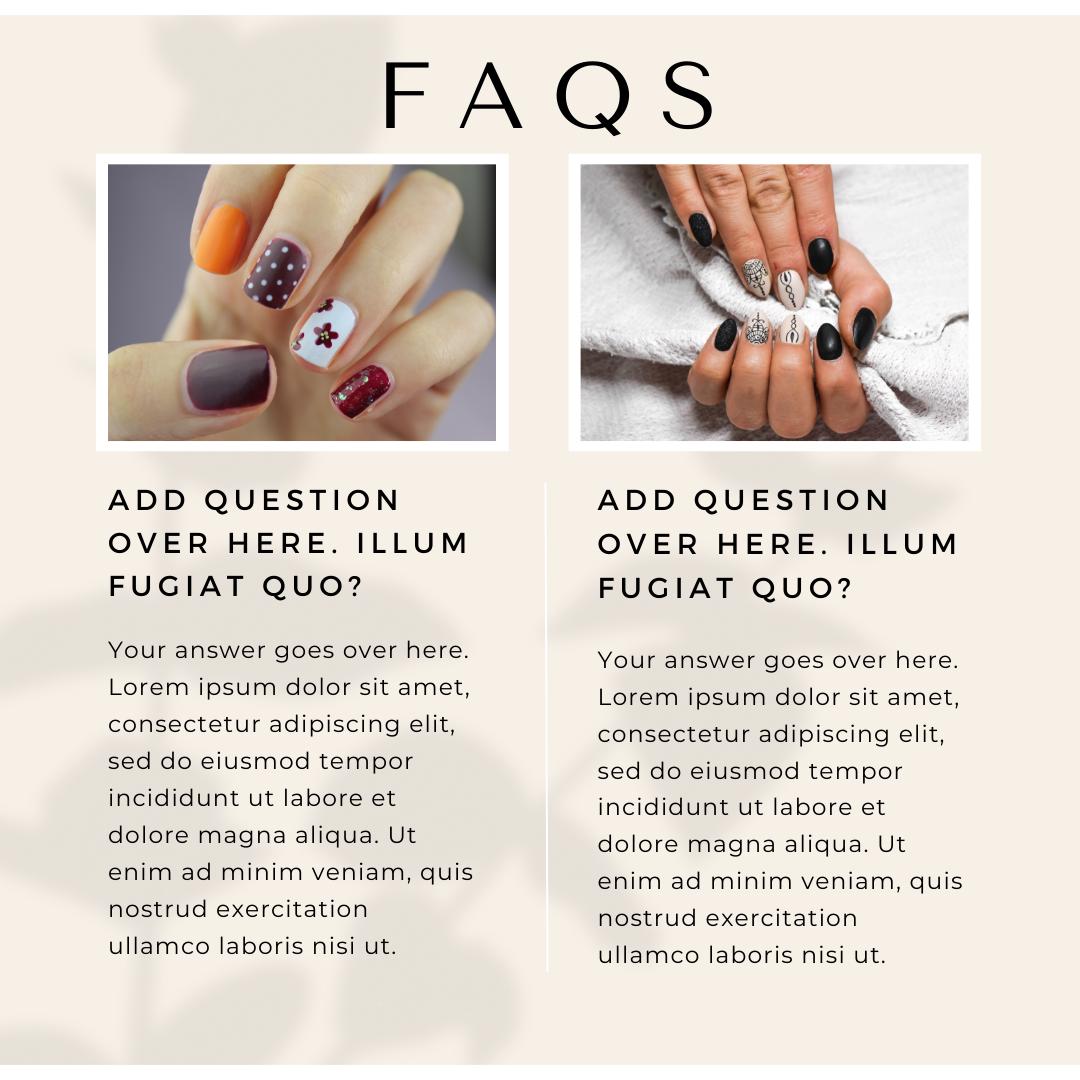 FAQS

ADD QUESTION OVER HERE. ILLUM FUGIAT QUO?

Your answer goes over here. Lorem ipsum dolor sit amet, consectetur adipiscing elit, sed do eiusmod tempor incididunt ut labore et dolore magna aliqua. Ut enim ad minim veniam, quis nostrud exercitation ullamco laboris nisi ut.

ADD QUESTION OVER HERE. ILLUM FUGIAT QUO?

Your answer goes over here. Lorem ipsum dolor sit amet, consectetur adipiscing elit, sed do eiusmod tempor incididunt ut labore et dolore magna aliqua. Ut enim ad minim veniam, quis nostrud exercitation ullamco laboris nisi ut.