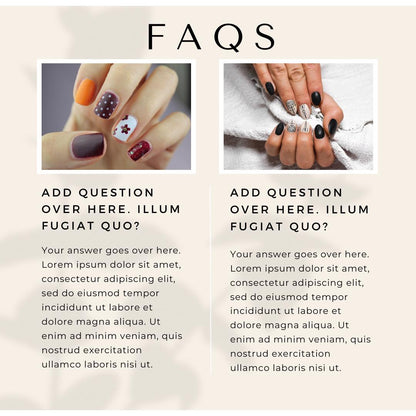 FAQS

ADD QUESTION OVER HERE. ILLUM FUGIAT QUO?

Your answer goes over here. Lorem ipsum dolor sit amet, consectetur adipiscing elit, sed do eiusmod tempor incididunt ut labore et dolore magna aliqua. Ut enim ad minim veniam, quis nostrud exercitation ullamco laboris nisi ut.

ADD QUESTION OVER HERE. ILLUM FUGIAT QUO?

Your answer goes over here. Lorem ipsum dolor sit amet, consectetur adipiscing elit, sed do eiusmod tempor incididunt ut labore et dolore magna aliqua. Ut enim ad minim veniam, quis nostrud exercitation ullamco laboris nisi ut.